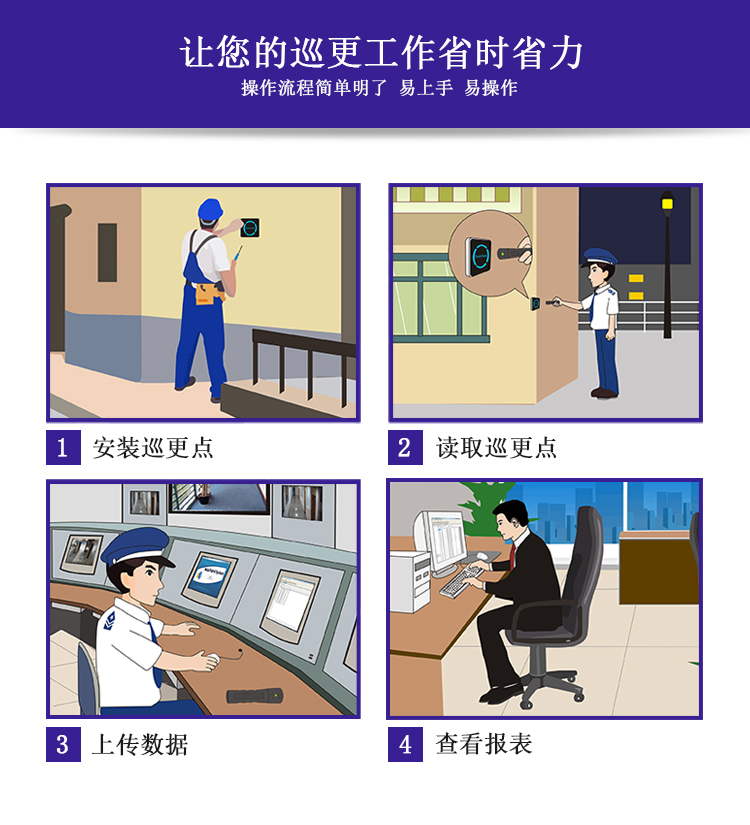 让您的巡更工作省时省力
操作流程简单明了 易上手 易操作

1 安装巡更点

2 读取巡更点

3 上传数据

4 查看报表